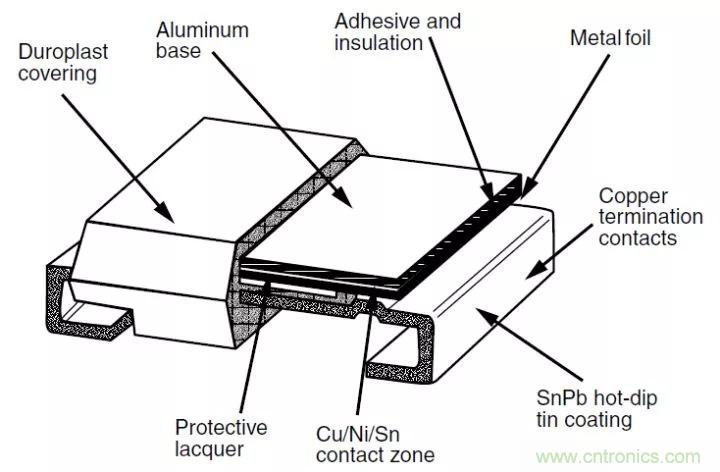 Duroplast covering

Aluminum base

Adhesive and insulation

Metal foil

Copper termination contacts

SnPb hot-dip tin coating

Protective lacquer

Cu/Ni/Sn contact zone

www.cntronics.com